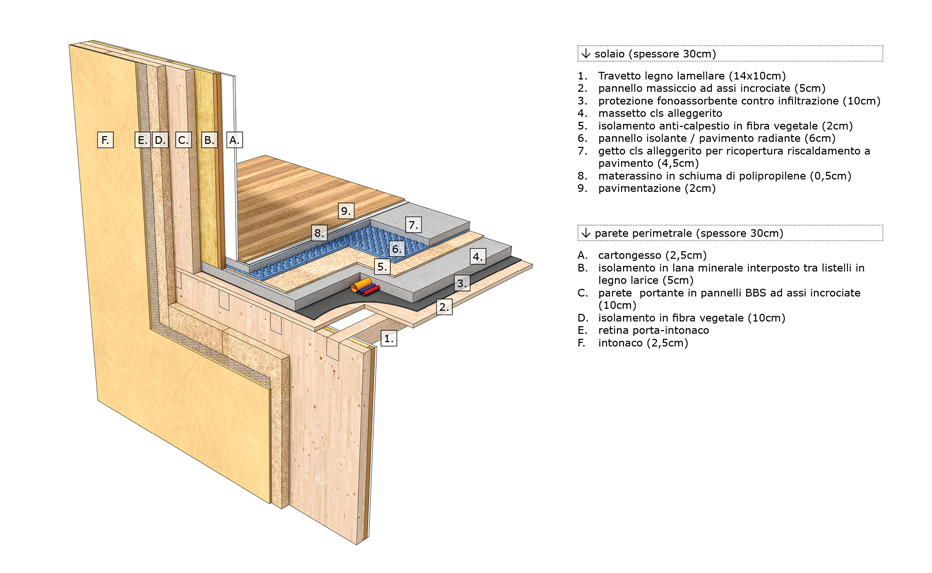 F.
E.
D.
C.
B.
A.
9.
8.
7.
6.
5.
4.
3.
2.
1.

↓ solaio (spessore 30cm)

1. Travetto legno lamellare (14x10cm)
2. pannello massiccio ad assi incrociate (5cm)
3. protezione fonoassorbente contro infiltrazione (10cm)
4. massetto cls alleggerito
5. isolamento anti-calpestio in fibra vegetale (2cm)
6. pannello isolante / pavimento radiante (6cm)
7. getto cls alleggerito per ricopertura riscaldamento a pavimento (4,5cm)
8. materassino in schiuma di polipropilene (0,5cm)
9. pavimentazione (2cm)

↓ parete perimetrale (spessore 30cm)

A. cartongesso (2,5cm)
B. isolamento in lana minerale interposto tra listelli in legno larice (5cm)
C. parete portante in pannelli BBS ad assi incrociate (10cm)
D. isolamento in fibra vegetale (10cm)
E. retina porta-intonaco
F. intonaco (2,5cm)